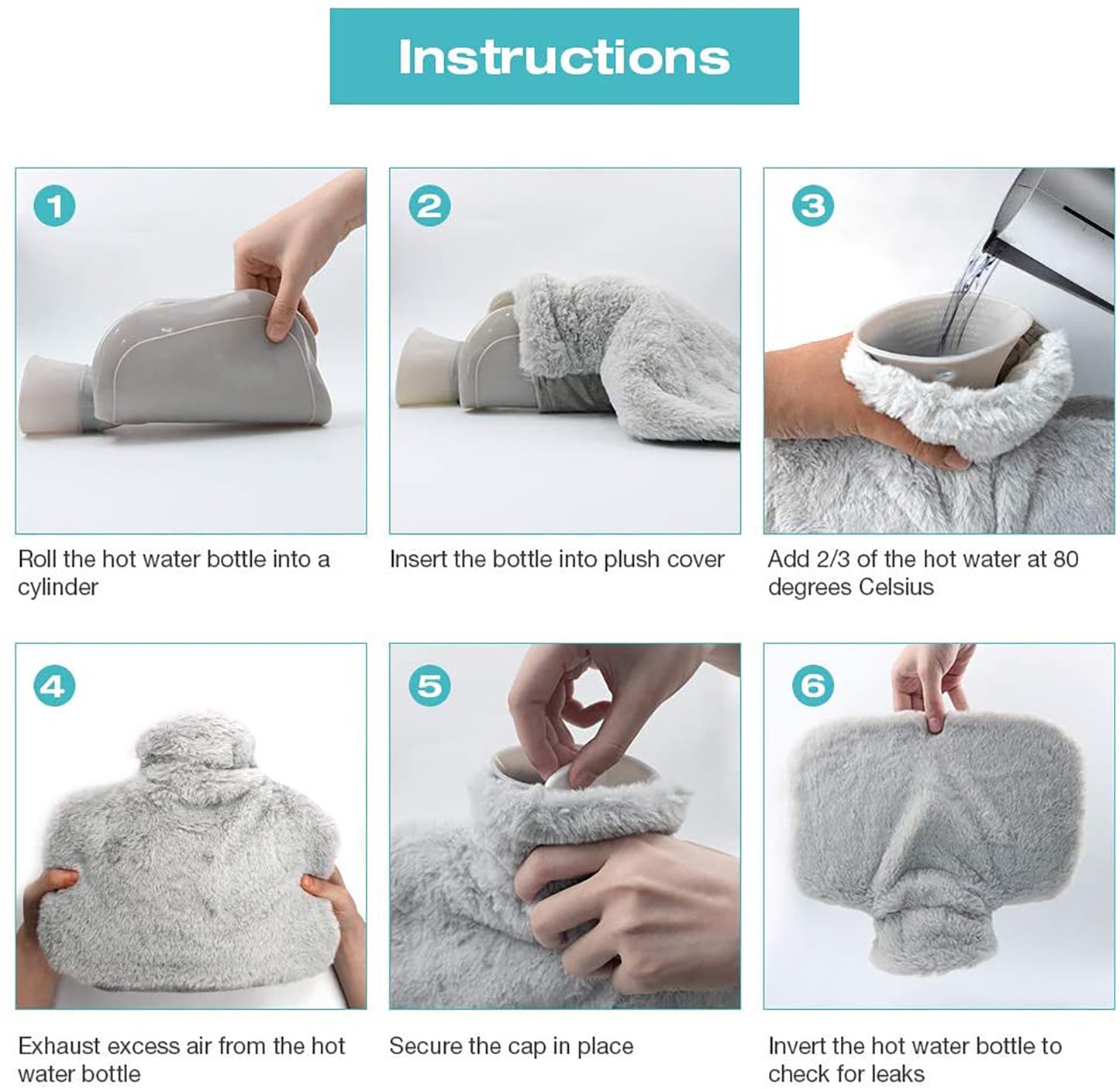 Instructions

1

Roll the hot water bottle into a cylinder

2

Insert the bottle into plush cover

3

Add 2/3 of the hot water at 80 degrees Celsius

4

Exhaust excess air from the hot water bottle

5

Secure the cap in place

6

Invert the hot water bottle to check for leaks