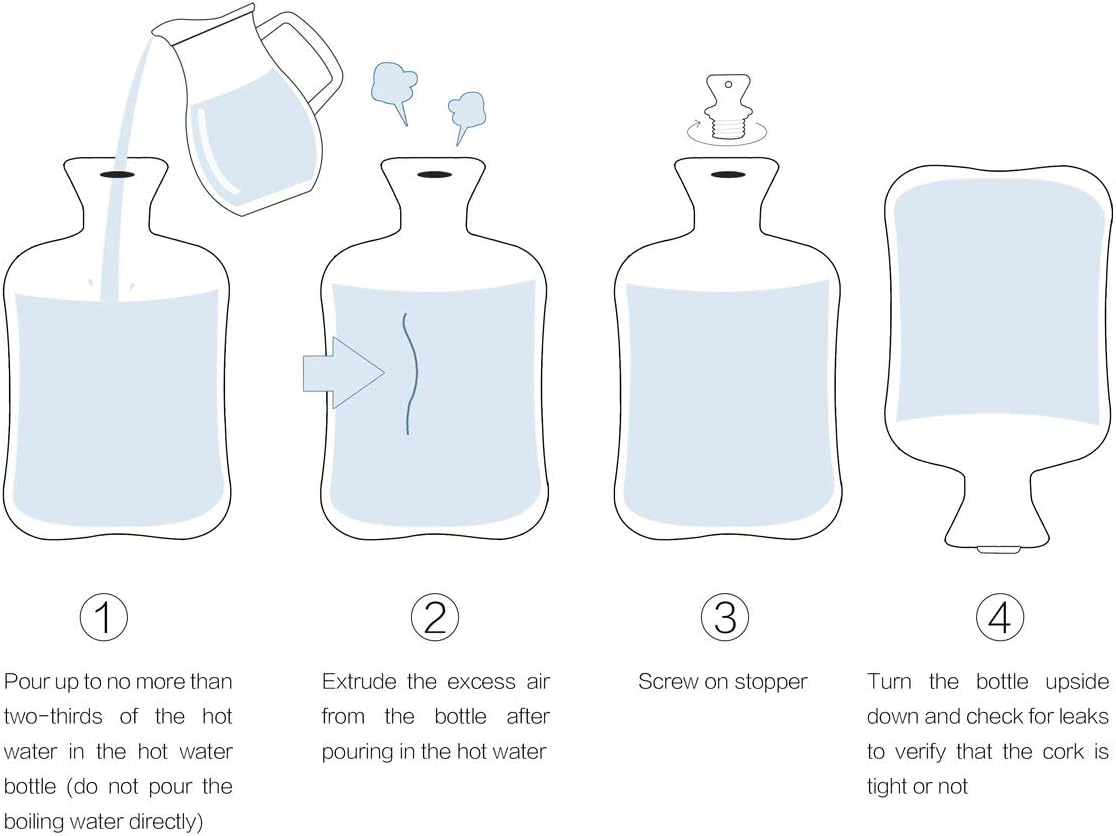 1

Pour up to no more than two-thirds of the hot water in the hot water bottle (do not pour the boiling water directly)

2

Extrude the excess air from the bottle after pouring in the hot water

3

Screw on stopper

4

Turn the bottle upside down and check for leaks to verify that the cork is tight or not