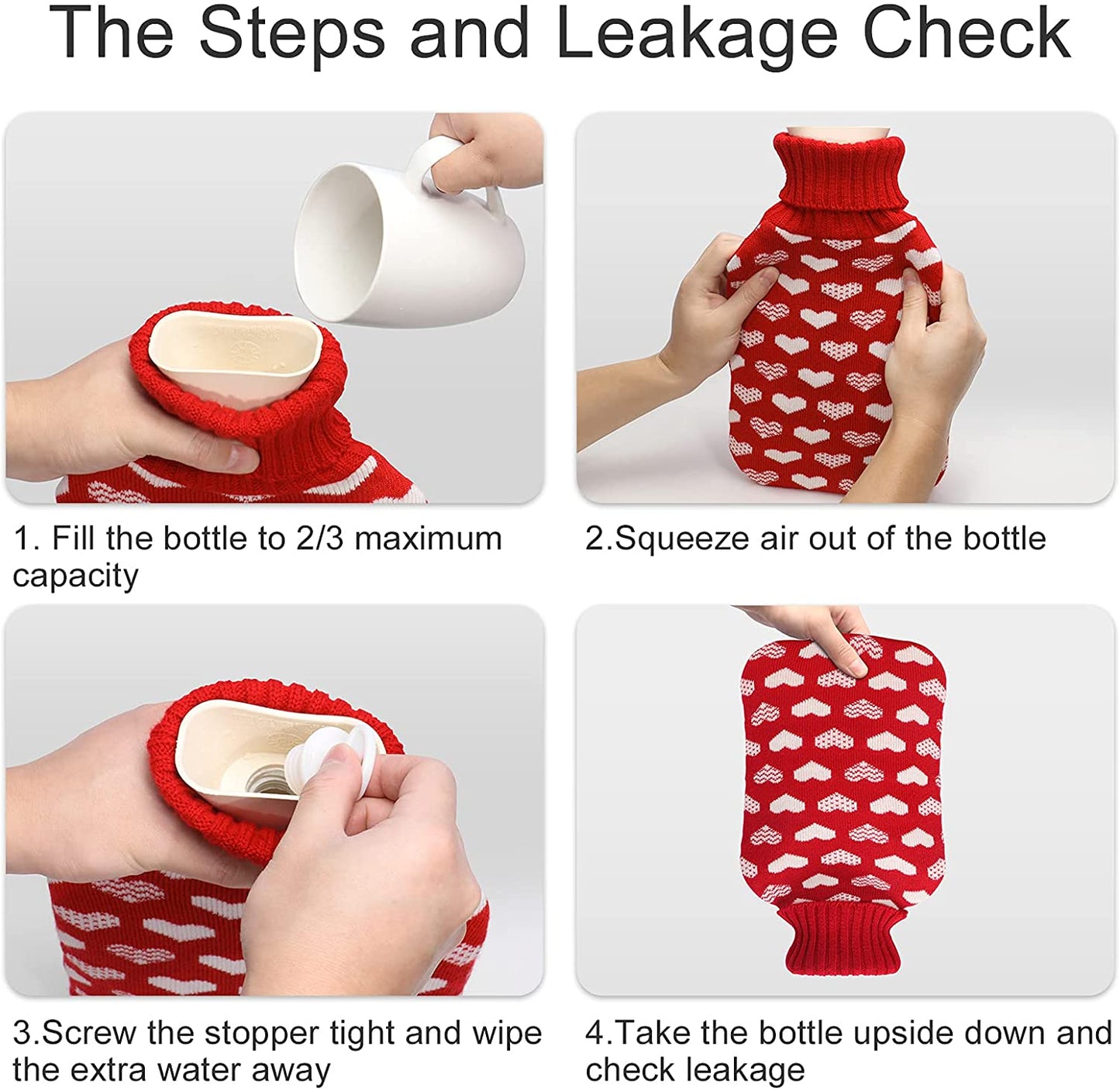 The Steps and Leakage Check

1. Fill the bottle to 2/3 maximum capacity

2.Squeeze air out of the bottle

3.Screw the stopper tight and wipe the extra water away

4.Take the bottle upside down and check leakage