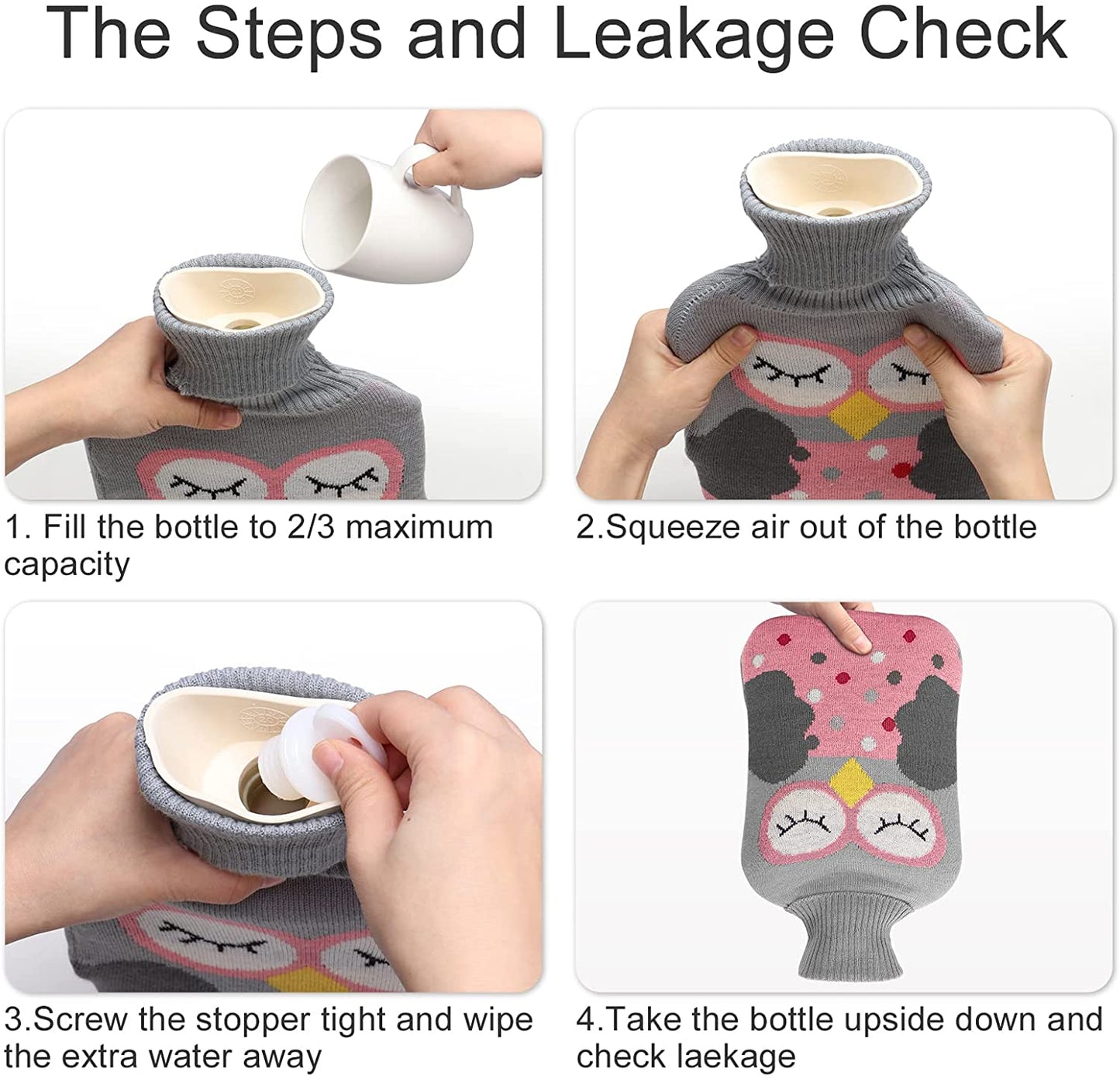 The Steps and Leakage Check

1. Fill the bottle to 2/3 maximum capacity

2.Squeeze air out of the bottle

3.Screw the stopper tight and wipe the extra water away

4.Take the bottle upside down and check laekage