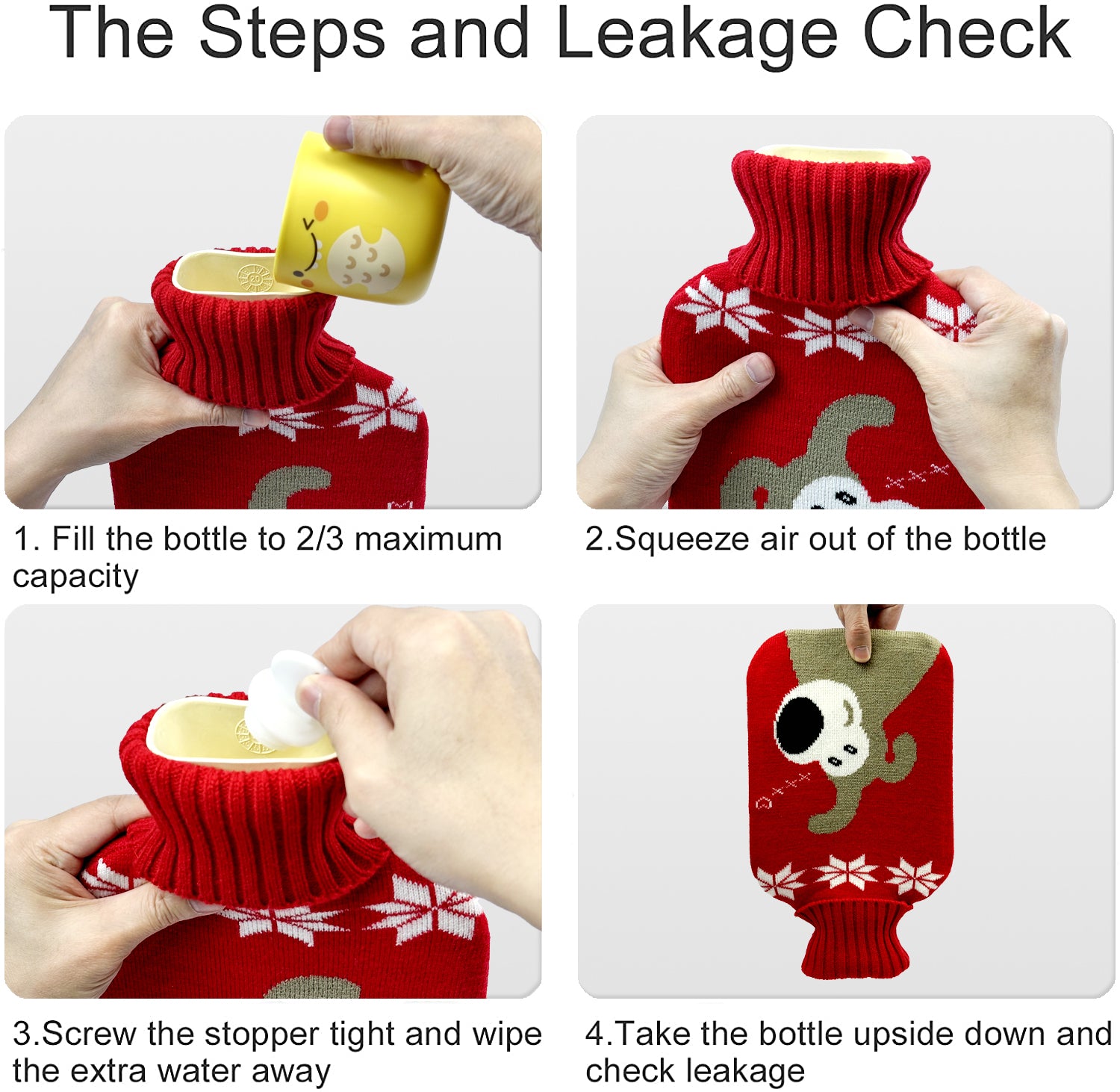 The Steps and Leakage Check

1. Fill the bottle to 2/3 maximum capacity

2.Squeeze air out of the bottle

3.Screw the stopper tight and wipe the extra water away

4.Take the bottle upside down and check leakage