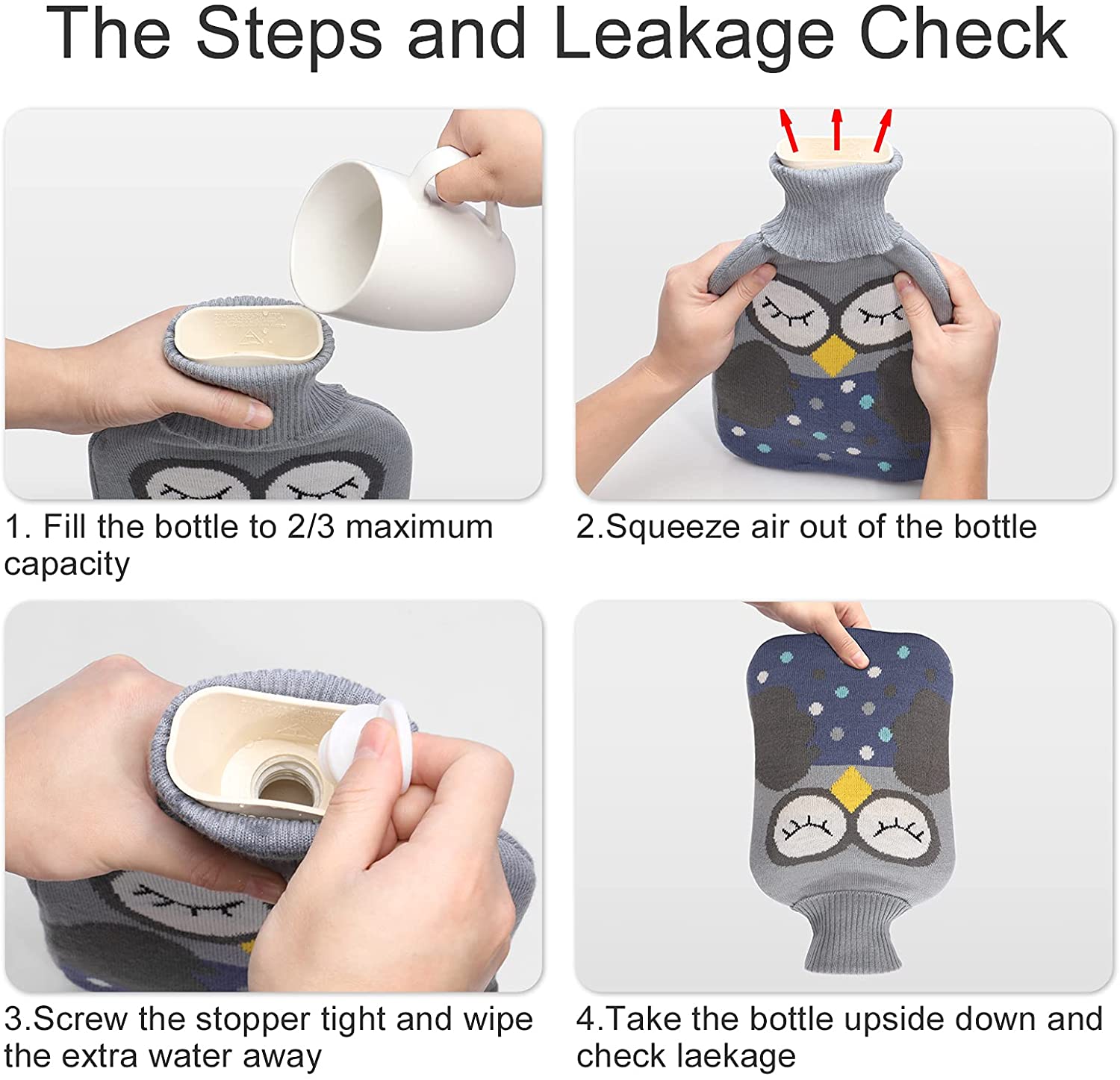 The Steps and Leakage Check

1. Fill the bottle to 2/3 maximum capacity

2.Squeeze air out of the bottle

3.Screw the stopper tight and wipe the extra water away

4.Take the bottle upside down and check laekage