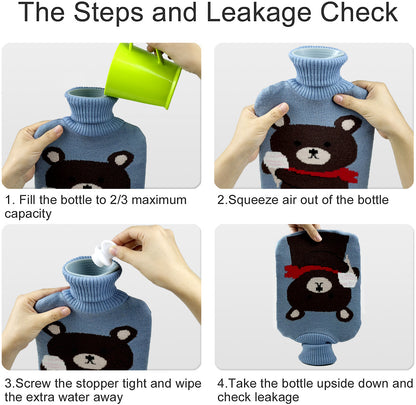 The Steps and Leakage Check

1. Fill the bottle to 2/3 maximum capacity

2.Squeeze air out of the bottle

3.Screw the stopper tight and wipe the extra water away

4.Take the bottle upside down and check leakage