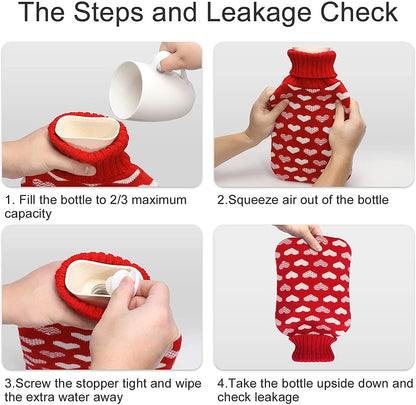 The Steps and Leakage Check

1. Fill the bottle to 2/3 maximum capacity

2.Squeeze air out of the bottle

3.Screw the stopper tight and wipe the extra water away

4.Take the bottle upside down and check leakage