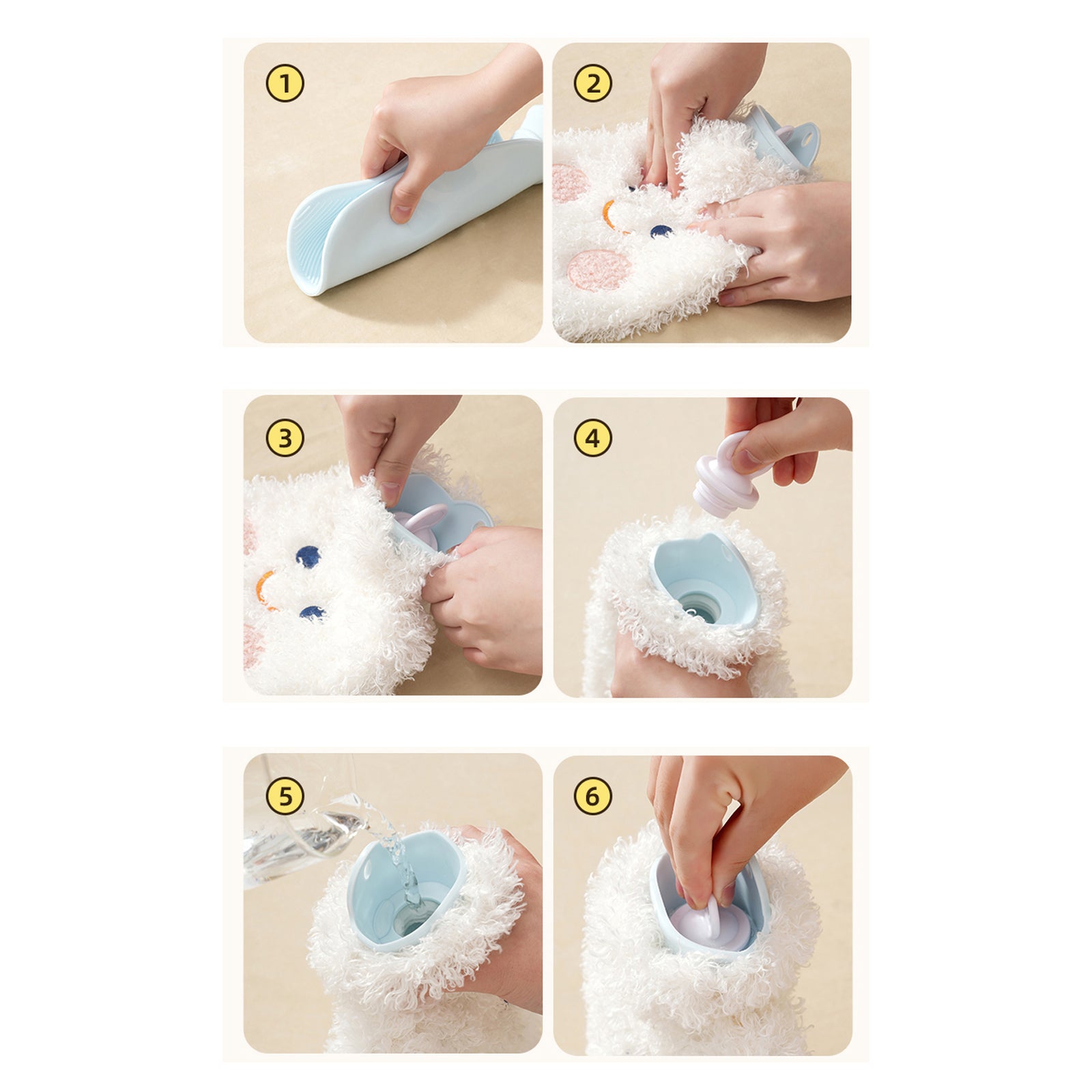 1

2

3

4

5

6