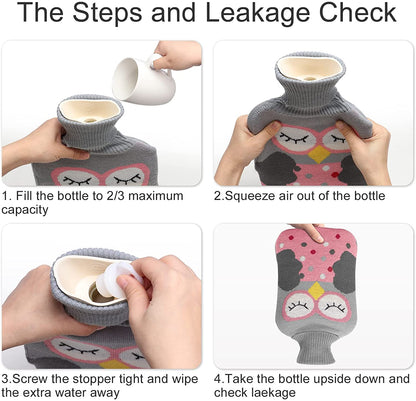 The Steps and Leakage Check

1. Fill the bottle to 2/3 maximum capacity

2.Squeeze air out of the bottle

3.Screw the stopper tight and wipe the extra water away

4.Take the bottle upside down and check laekage