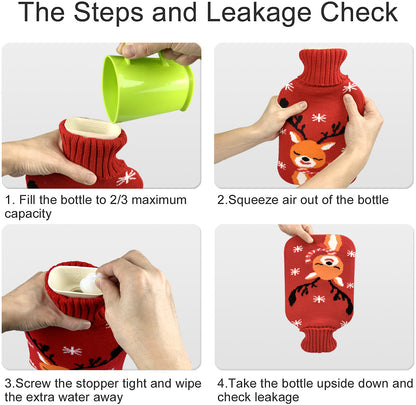 The Steps and Leakage Check

1. Fill the bottle to 2/3 maximum capacity

2.Squeeze air out of the bottle

3.Screw the stopper tight and wipe the extra water away

4.Take the bottle upside down and check leakage